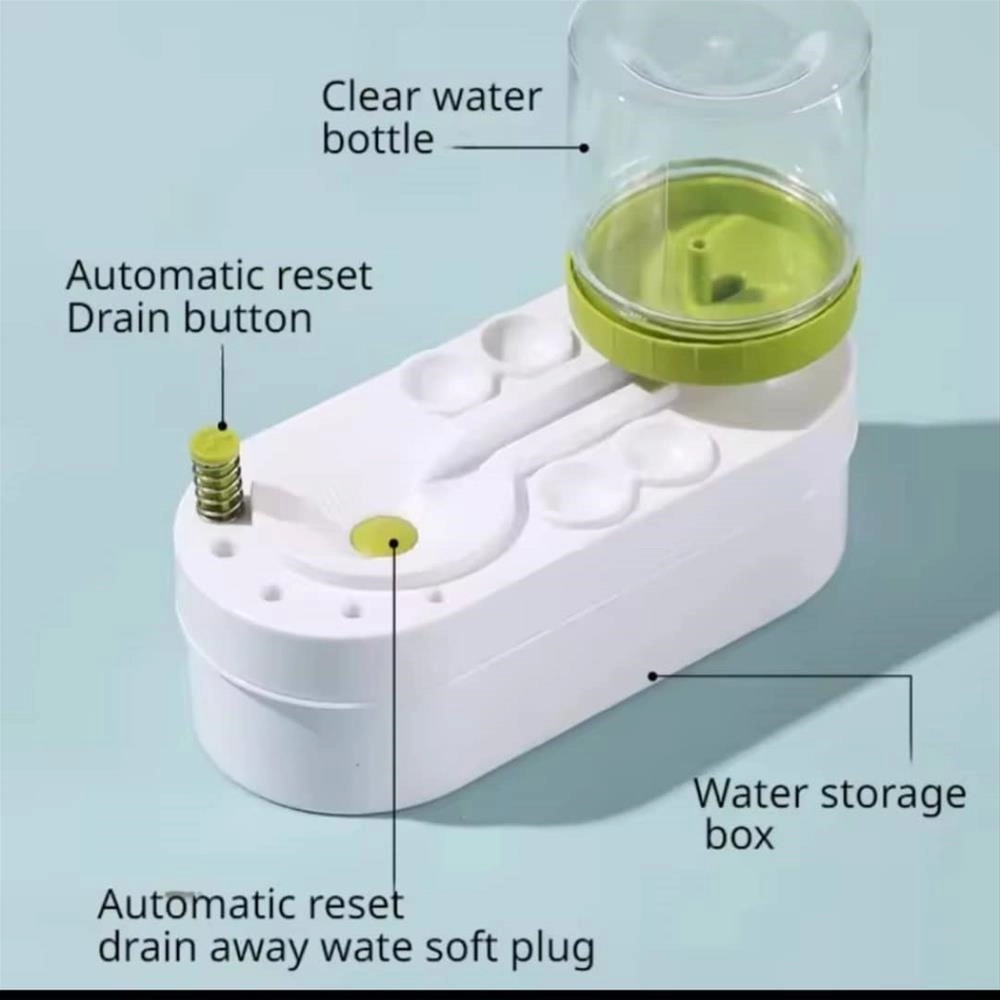 Clear water bottle

Automatic reset Drain button

Water storage box

Automatic reset drain away wate soft plug